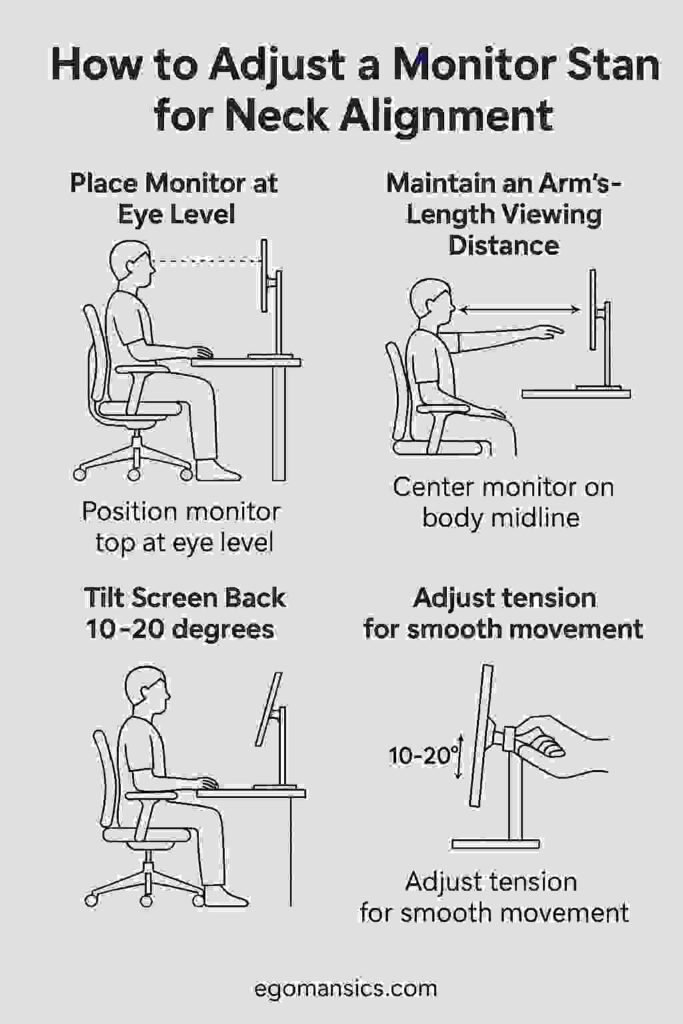 How to Adjust a Monitor Stan for Neck Alignment

Place Monitor at Eye Level

Position monitor top at eye level

Maintain an Arm's-Length Viewing Distance

Center monitor on body midline

Tilt Screen Back 10-20 degrees

Adjust tension for smooth movement

10-20°

Adjust tension for smooth movement

egomansics.com